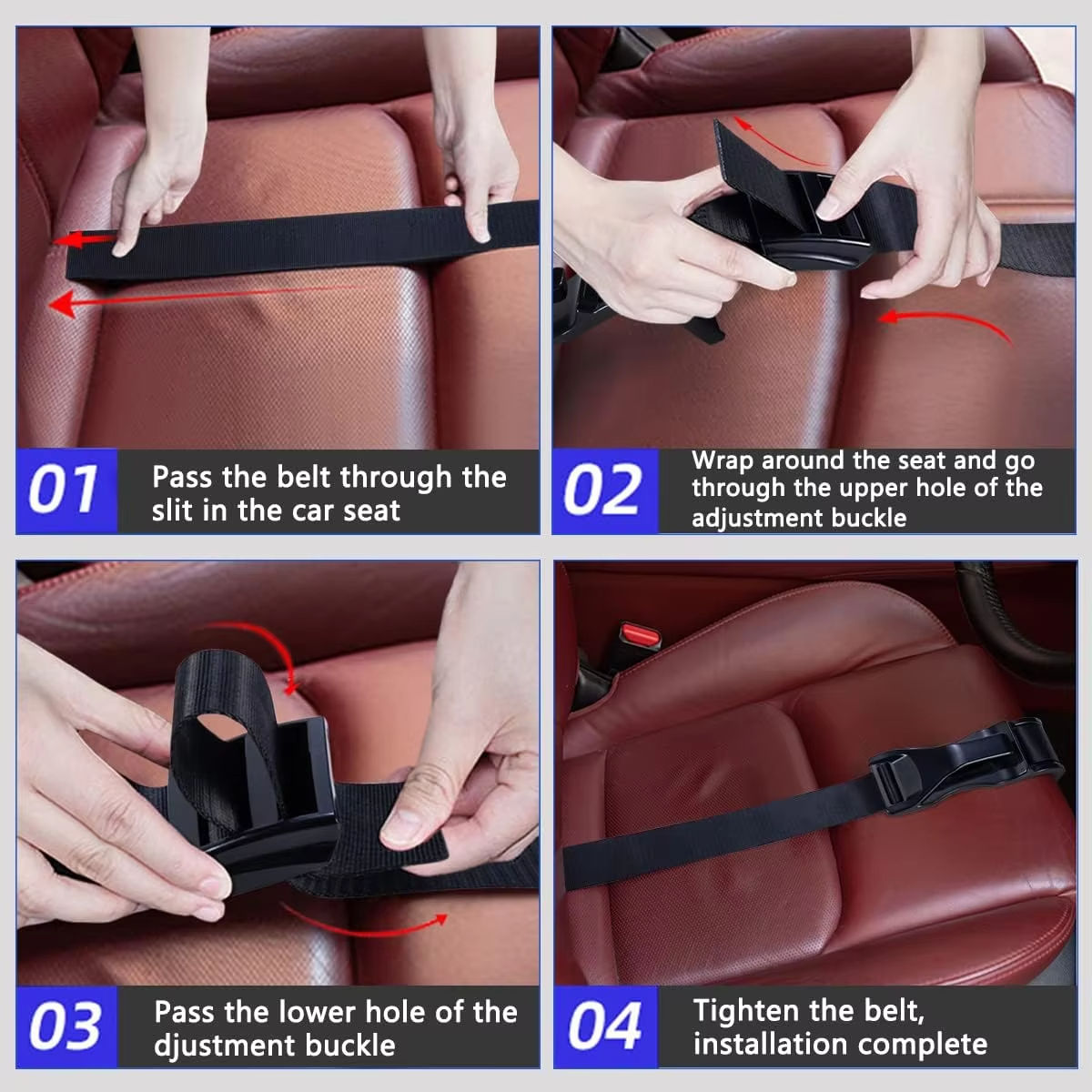 01 Pass the belt through the slit in the car seat

02 Wrap around the seat and go through the upper hole of the adjustment buckle

03 Pass the lower hole of the djustment buckle

04 Tighten the belt, installation complete