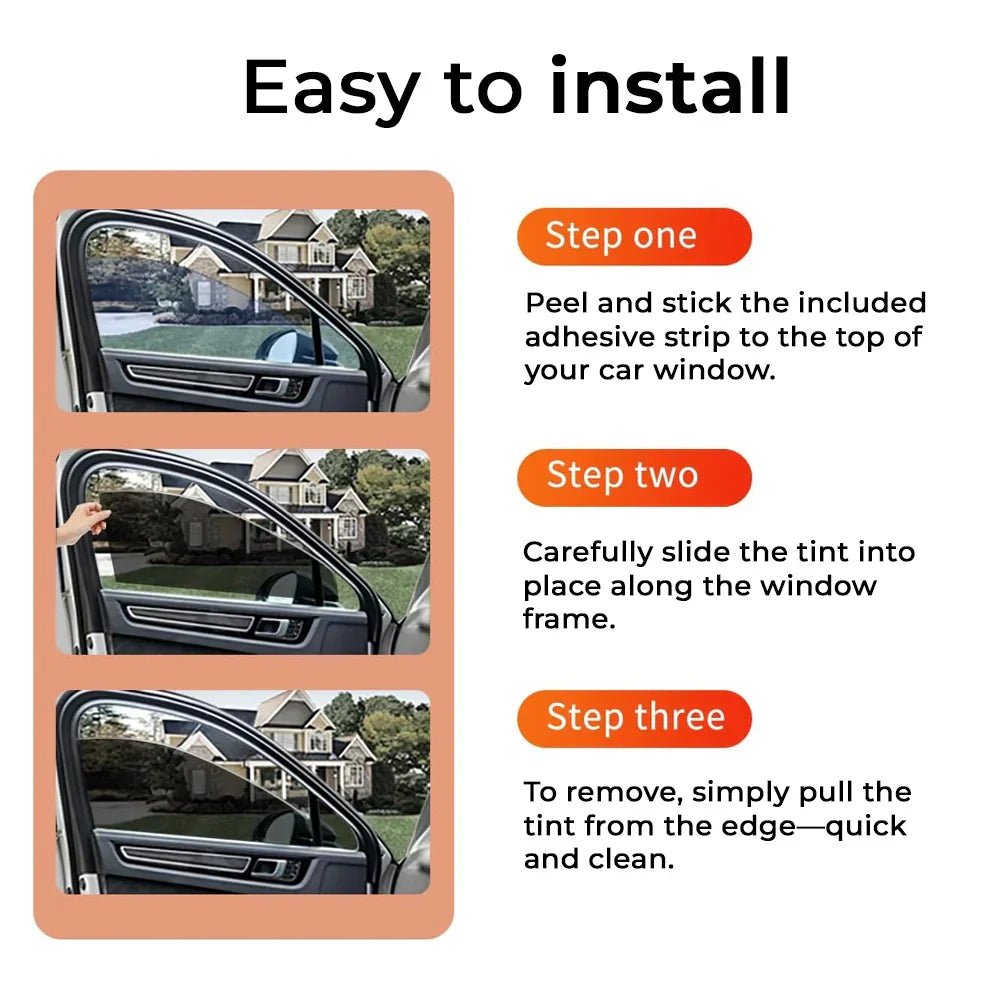 Easy to install

Step one

Peel and stick the included adhesive strip to the top of your car window.

Step two

Carefully slide the tint into place along the window frame.

Step three

To remove, simply pull the tint from the edge—quick and clean.